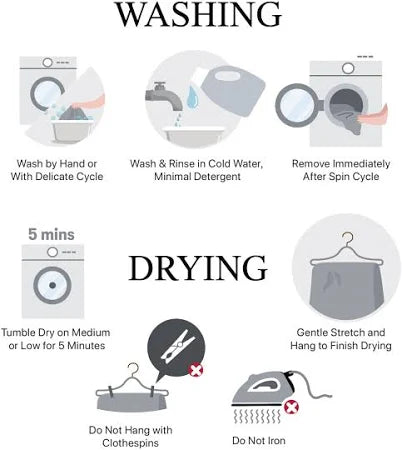 WASHING

Wash by Hand or With Delicate Cycle

Wash & Rinse in Cold Water, Minimal Detergent

Remove Immediately After Spin Cycle

5 mins

DRYING

Tumble Dry on Medium or Low for 5 Minutes

Gentle Stretch and Hang to Finish Drying

Do Not Hang with Clothespins

Do Not Iron